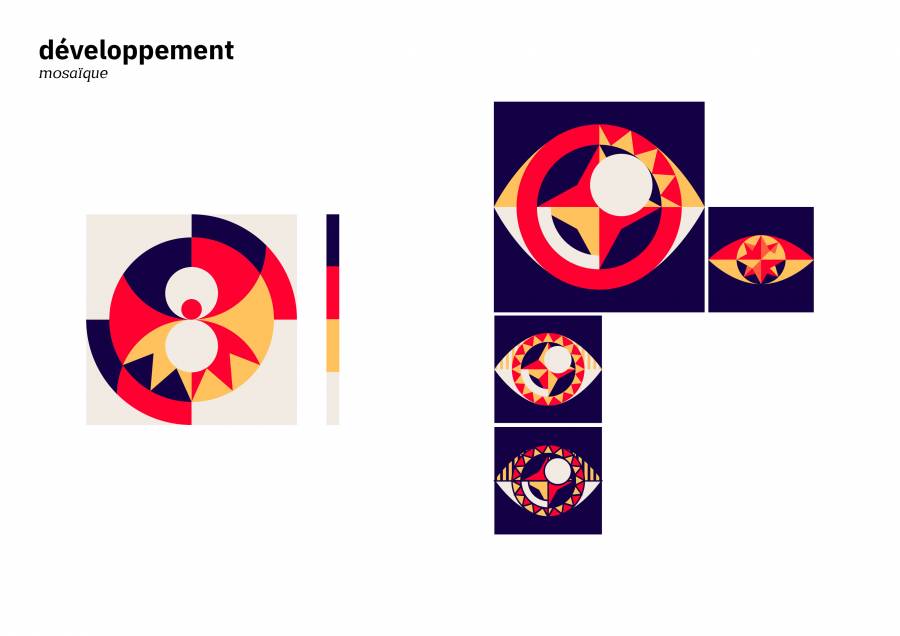 développement
mosaïque