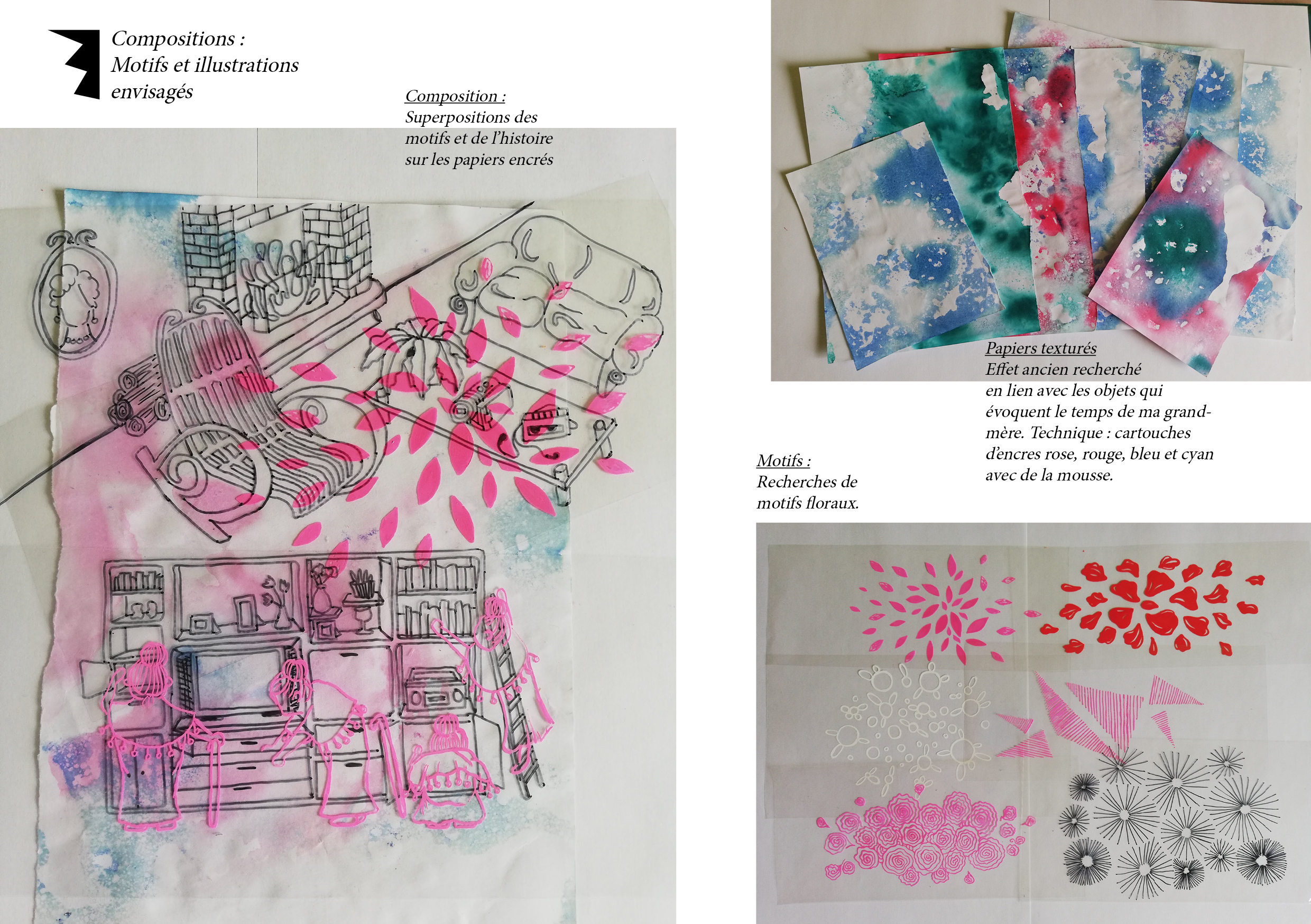 Compositions :
Motifs et illustrations envisagés

Composition :
Superpositions des motifs et de l'histoire sur les papiers encrés

Papiers texturés
Effet ancien recherché en lien avec les objets qui évoquent le temps de ma grand-mère. Technique : cartouches d'encres rose, rouge, bleu et cyan avec de la mousse.

Motifs :
Recherches de motifs floraux.