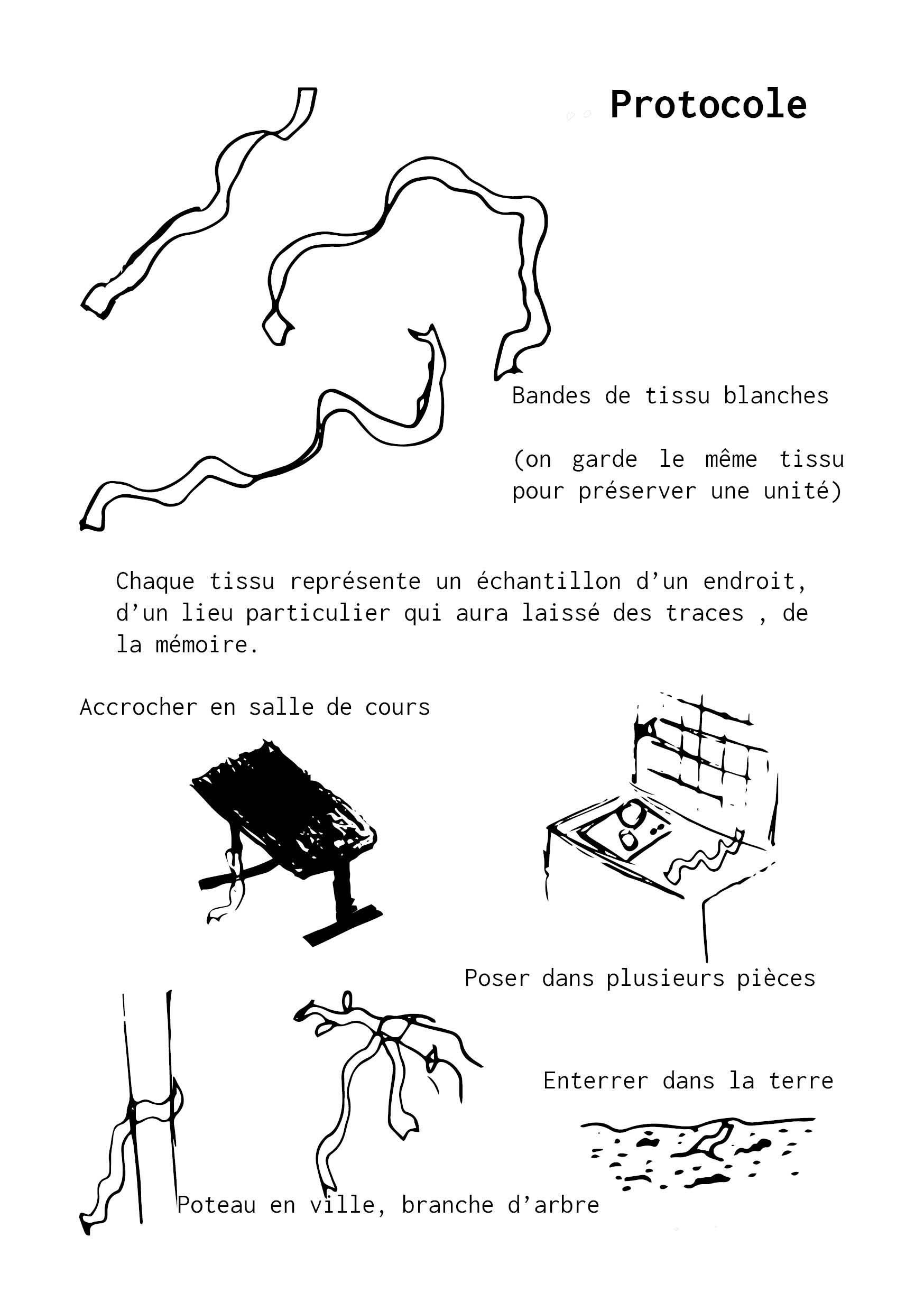 Protocole

Bandes de tissu blanches

(on garde le même tissu pour préserver une unité)

Chaque tissu représente un échantillon d’un endroit, d’un lieu particulier qui aura laissé des traces , de la mémoire.

Accrocher en salle de cours

Poser dans plusieurs pièces

Enterrer dans la terre

Poteau en ville, branche d’arbre